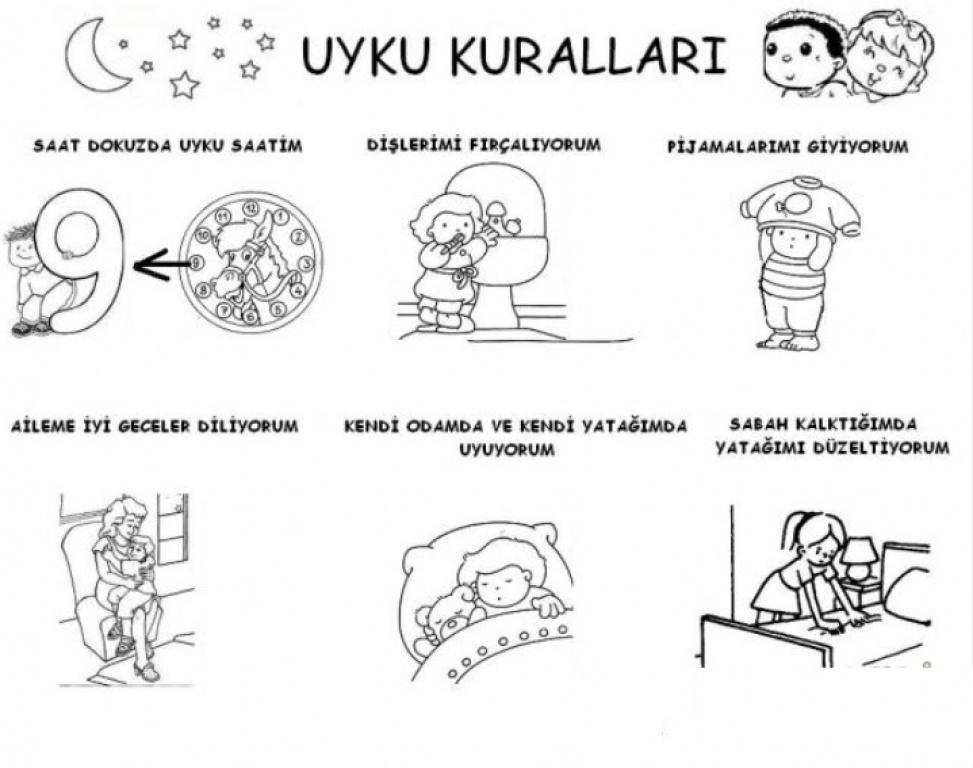 UYKU KURALLARI

SAAT DOKUZDA UYKU SAATİM

9

12 1 2 3 4 5 6 7 8 9 10 11

DİŞLERİMİ FIRÇALIYORUM

PİJAMALARIMI GİYİYORUM

AİLEME İYİ GECELER DİLİYORUM

KENDİ ODAMDA VE KENDİ YATAĞIMDA UYUYORUM

SABAH KALKTIĞIMDA YATAĞIMI DÜZELTİYORUM